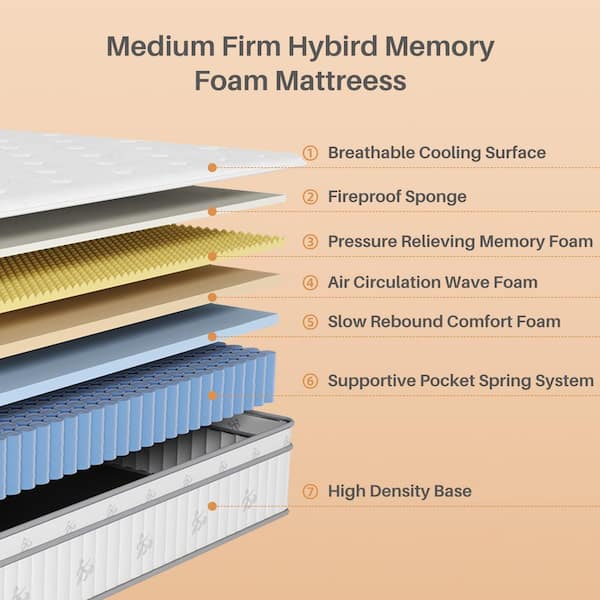 Medium Firm Hybird Memory Foam Mattreess

① Breathable Cooling Surface

② Fireproof Sponge

③ Pressure Relieving Memory Foam

④ Air Circulation Wave Foam

⑤ Slow Rebound Comfort Foam

⑥ Supportive Pocket Spring System

⑦ High Density Base