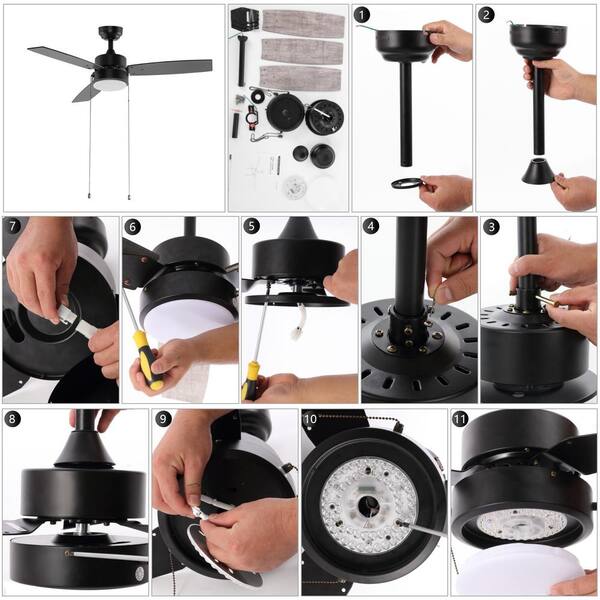 1
2
7
6
5
4
3
8
9
10
11