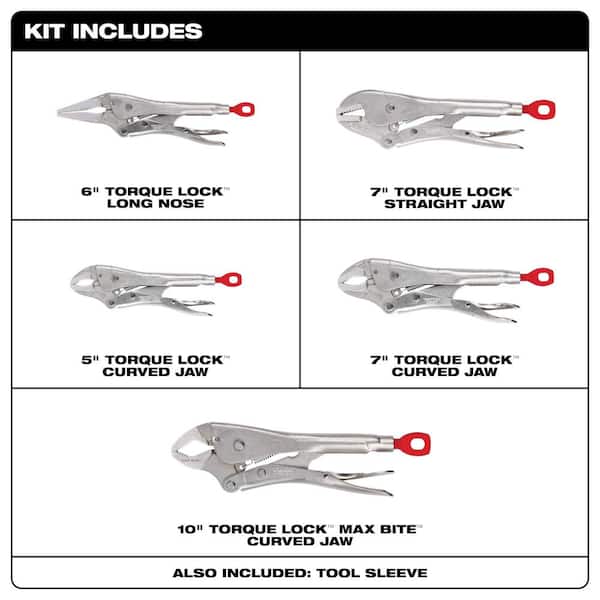 KIT INCLUDES

6" TORQUE LOCK™
LONG NOSE

7" TORQUE LOCK™
STRAIGHT JAW

5" TORQUE LOCK™
CURVED JAW

7" TORQUE LOCK™
CURVED JAW

10" TORQUE LOCK™ MAX BITE™
CURVED JAW

ALSO INCLUDED: TOOL SLEEVE