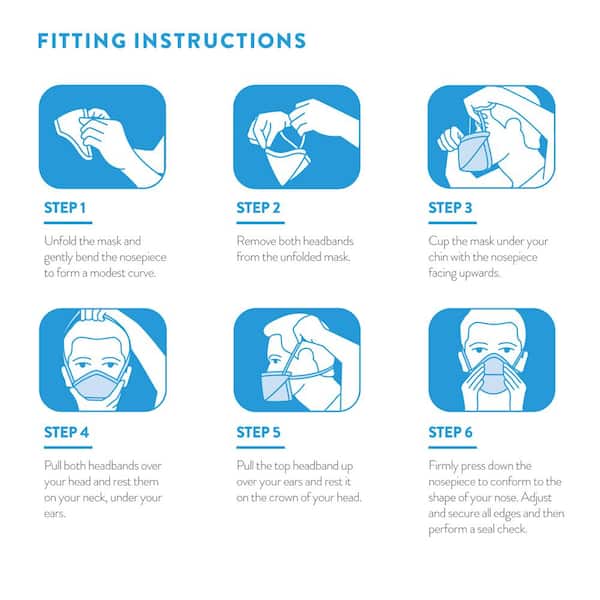 FITTING INSTRUCTIONS

STEP 1

Unfold the mask and gently bend the nosepiece to form a modest curve.

STEP 2

Remove both headbands from the unfolded mask.

STEP 3

Cup the mask under your chin with the nosepiece facing upwards.

STEP 4

Pull both headbands over your head and rest them on your neck, under your ears.

STEP 5

Pull the top headband up over your ears and rest it on the crown of your head.

STEP 6

Firmly press down the nosepiece to conform to the shape of your nose. Adjust and secure all edges and then perform a seal check.