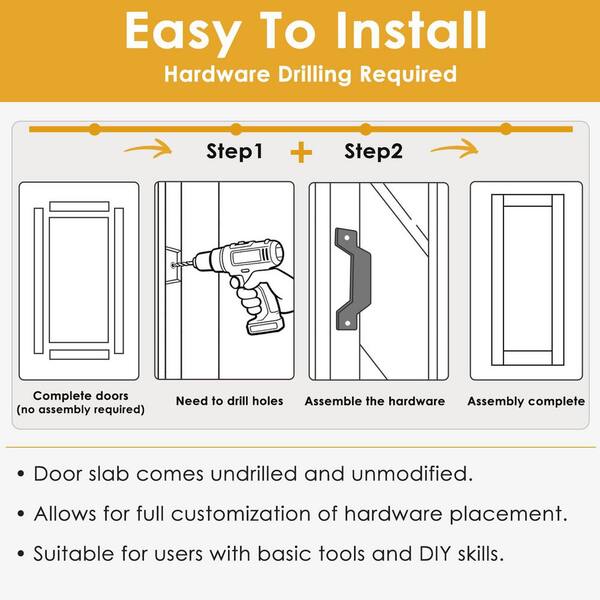 Easy To Install
Hardware Drilling Required

Step1 + Step2

Complete doors
(no assembly required)

Need to drill holes

Assemble the hardware

Assembly complete

• Door slab comes undrilled and unmodified.

• Allows for full customization of hardware placement.

• Suitable for users with basic tools and DIY skills.