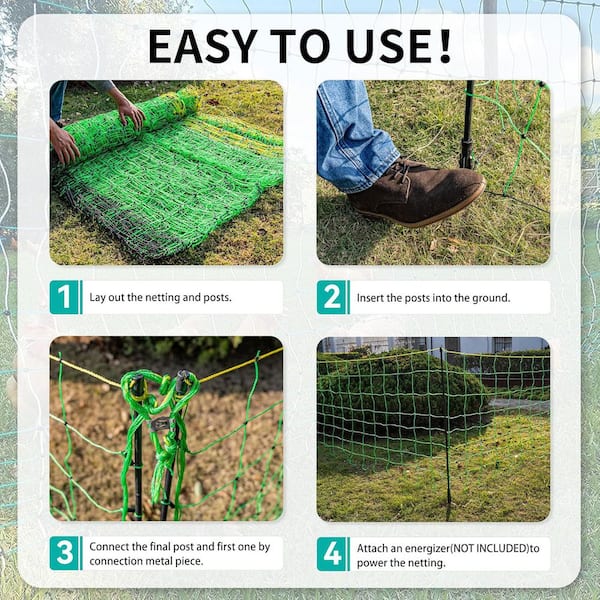 EASY TO USE!

1 Lay out the netting and posts.

2 Insert the posts into the ground.

3 Connect the final post and first one by connection metal piece.

4 Attach an energizer(NOT INCLUDED)to power the netting.