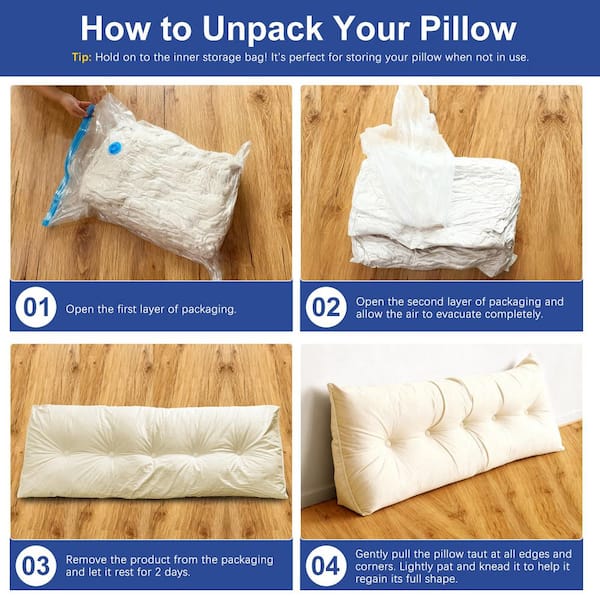 How to Unpack Your Pillow

Tip: Hold on to the inner storage bag! It's perfect for storing your pillow when not in use.

01 Open the first layer of packaging.

02 Open the second layer of packaging and allow the air to evacuate completely.

03 Remove the product from the packaging and let it rest for 2 days.

04 Gently pull the pillow taut at all edges and corners. Lightly pat and knead it to help it regain its full shape.