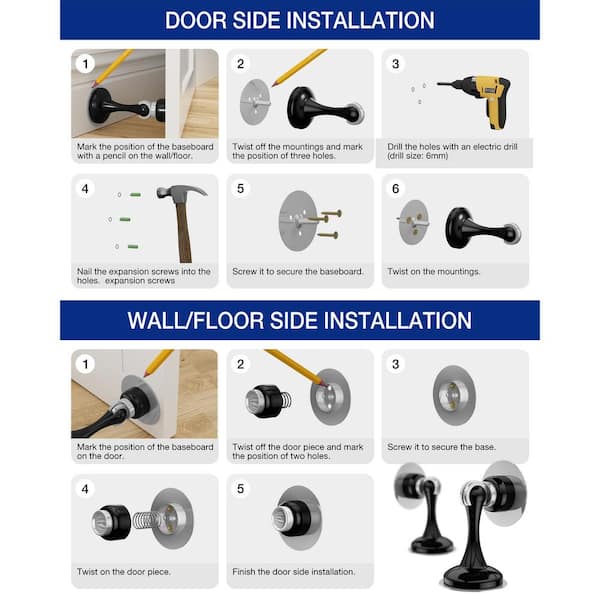 DOOR SIDE INSTALLATION

1
Mark the position of the baseboard with a pencil on the wall/floor.

2
Twist off the mountings and mark the position of three holes.

3
Drill the holes with an electric drill (drill size: 6mm)

4
Nail the expansion screws into the holes. expansion screws

5
Screw it to secure the baseboard.

6
Twist on the mountings.

WALL/FLOOR SIDE INSTALLATION

1
Mark the position of the baseboard on the door.

2
Twist off the door piece and mark the position of two holes.

3
Screw it to secure the base.

4
Twist on the door piece.

5
Finish the door side installation.