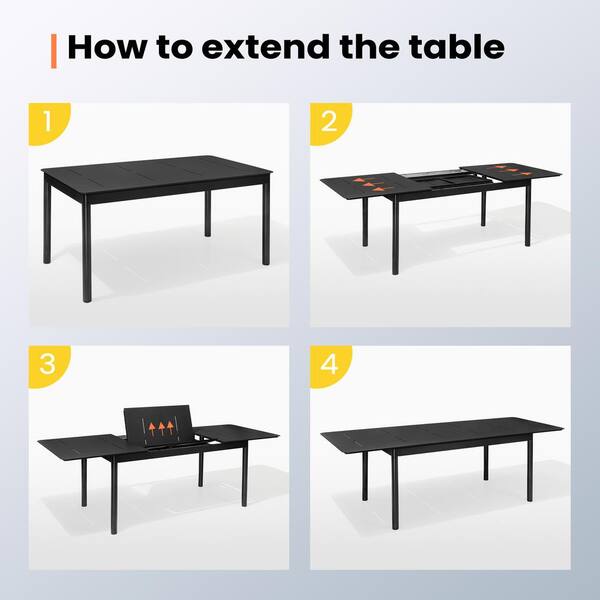 How to extend the table

1

2

3

4