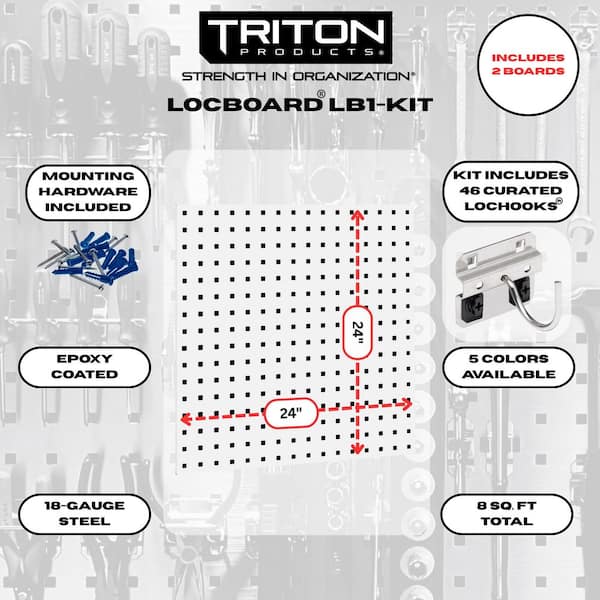 TRITON
PRODUCTS®

STRENGTH IN ORGANIZATION®

LOCBOARD® LB1-KIT

INCLUDES 2 BOARDS

MOUNTING HARDWARE INCLUDED

KIT INCLUDES 46 CURATED LOCHOOKS®

24"

24"

EPOXY COATED

5 COLORS AVAILABLE

18-GAUGE STEEL

8 SQ. FT TOTAL