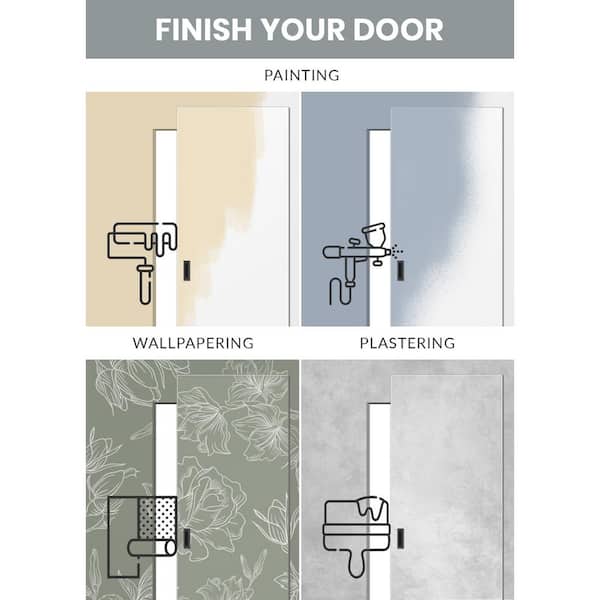 FINISH YOUR DOOR

PAINTING

WALLPAPERING

PLASTERING