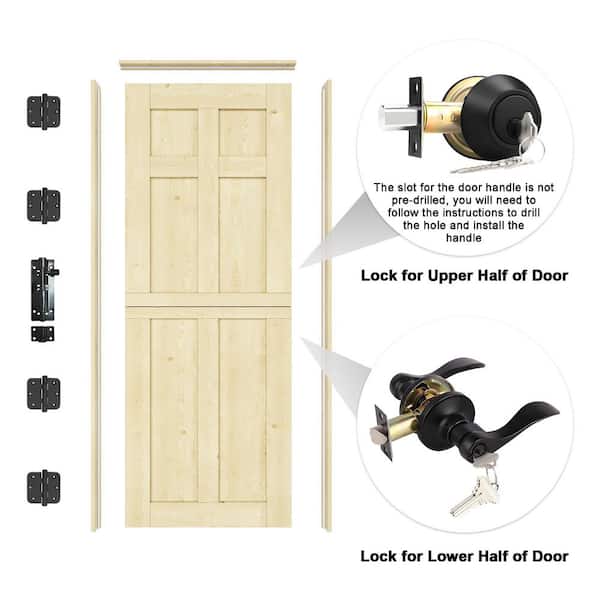 The slot for the door handle is not pre-drilled, you will need to follow the instructions to drill the hole and install the handle

Lock for Upper Half of Door

Lock for Lower Half of Door