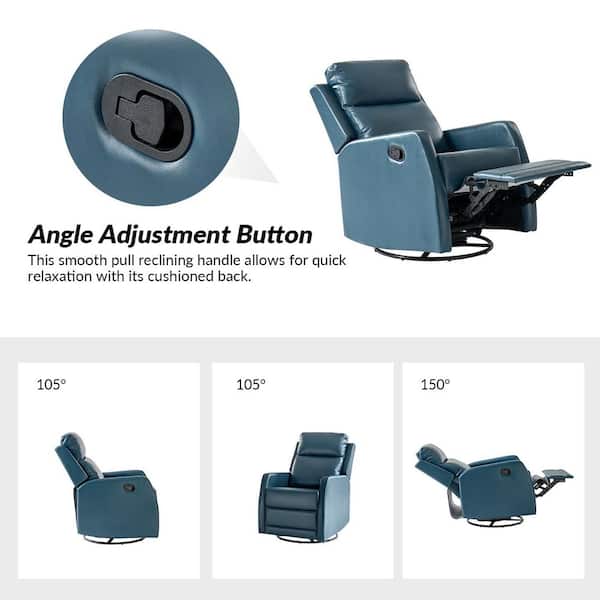 Angle Adjustment Button

This smooth pull reclining handle allows for quick relaxation with its cushioned back.

105°

105°

150°