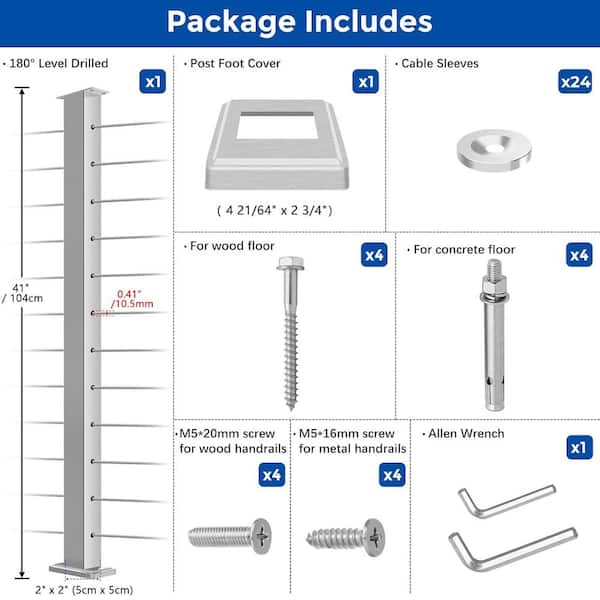 Package Includes

· 180° Level Drilled
x1
41" / 104cm
0.41" /10.5mm
2" x 2" (5cm x 5cm)

· Post Foot Cover
x1
( 4 21/64" x 2 3/4")

· Cable Sleeves
x24

· For wood floor
x4

· For concrete floor
x4

·M5*20mm screw for wood handrails
x4

· M5*16mm screw for metal handrails
x4

· Allen Wrench
x1