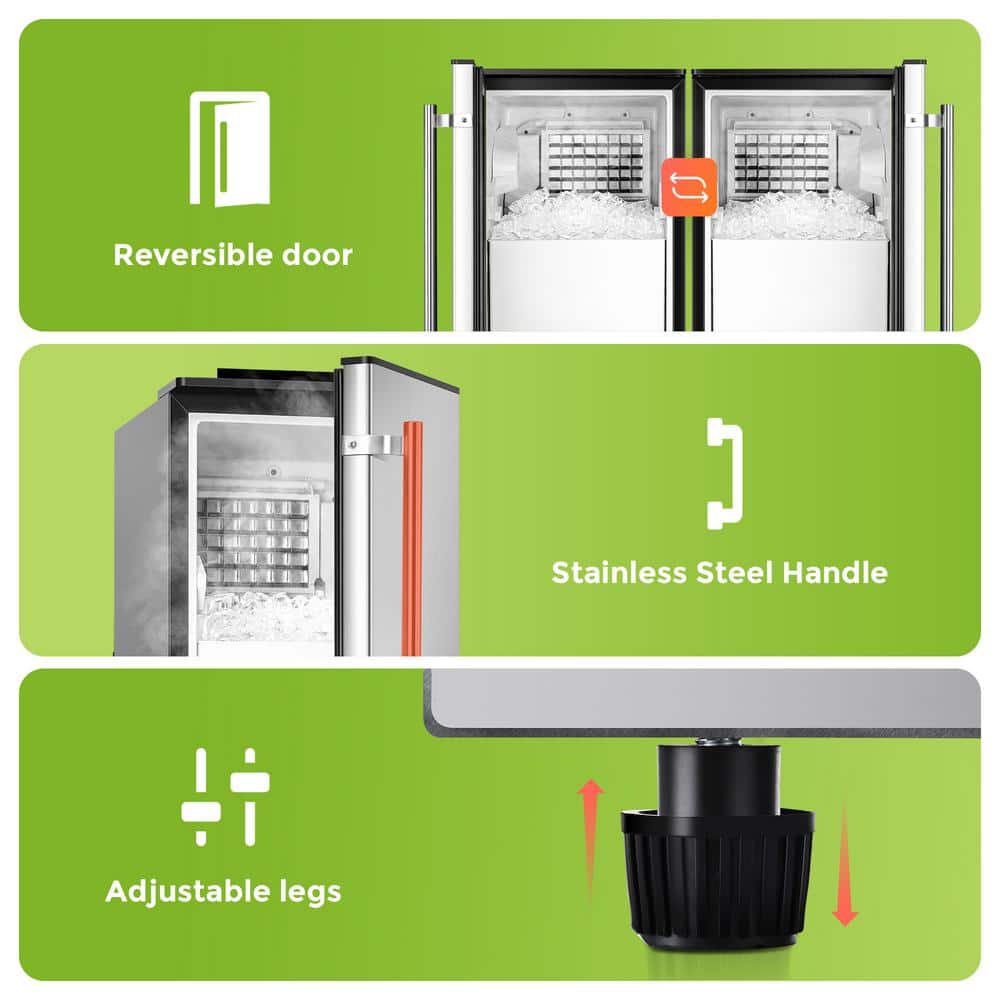 Reversible door

Stainless Steel Handle

Adjustable legs