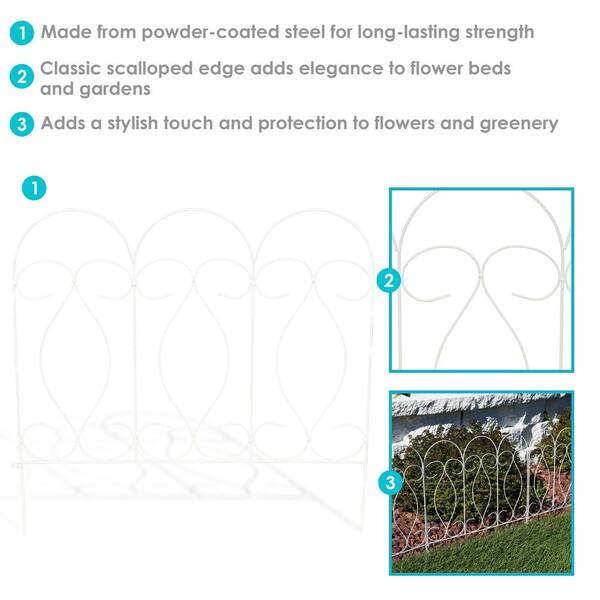 1 Made from powder-coated steel for long-lasting strength

2 Classic scalloped edge adds elegance to flower beds and gardens

3 Adds a stylish touch and protection to flowers and greenery

1

2

3