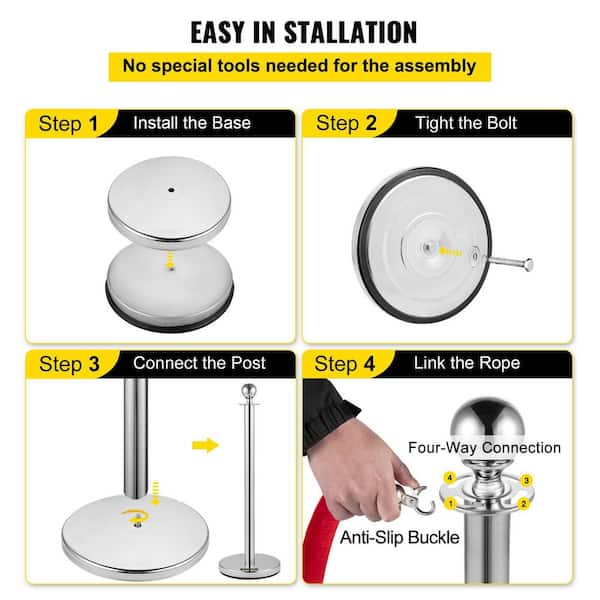 EASY IN STALLATION

No special tools needed for the assembly

Step 1 Install the Base

Step 2 Tight the Bolt

Step 3 Connect the Post

Step 4 Link the Rope

Four-Way Connection

4 3 1 2

Anti-Slip Buckle