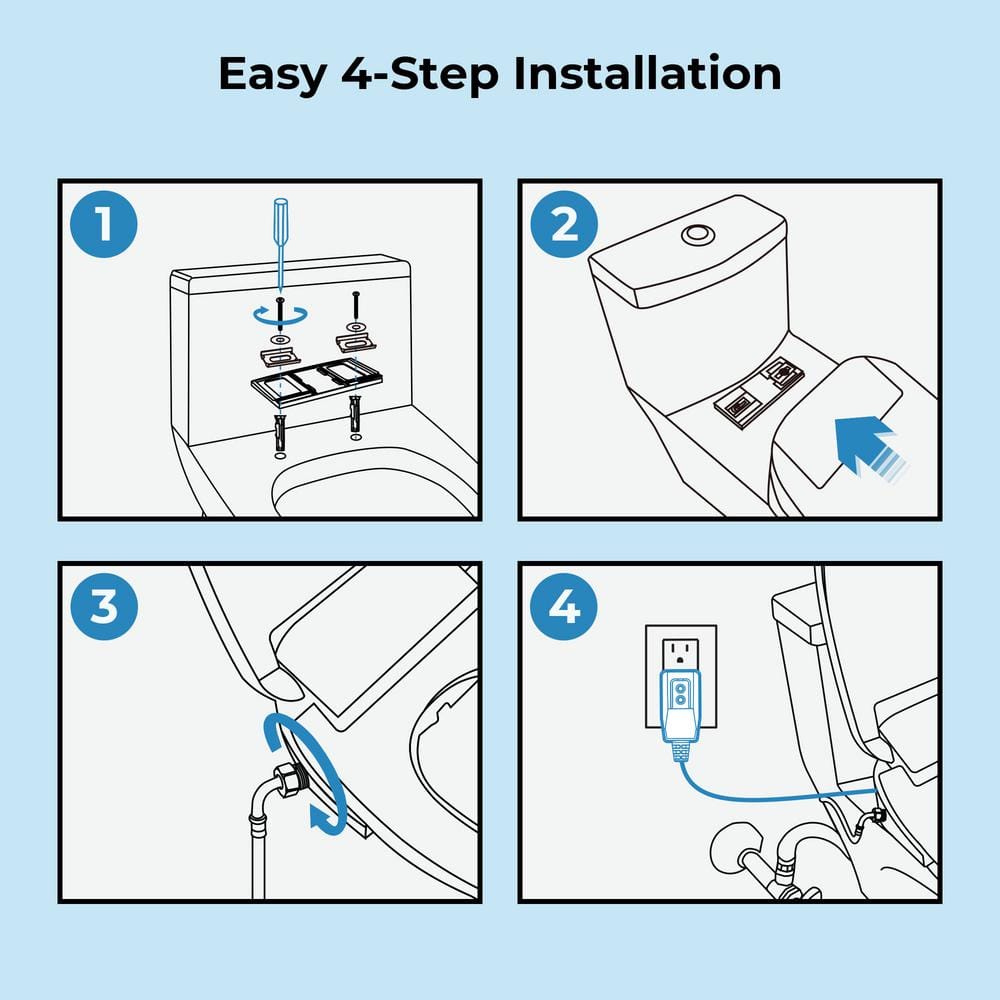 Easy 4-Step Installation

1

2

3

4