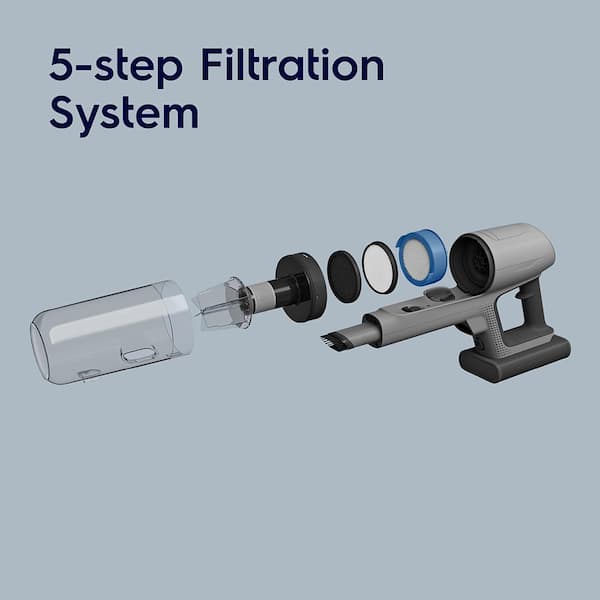 5-step Filtration System