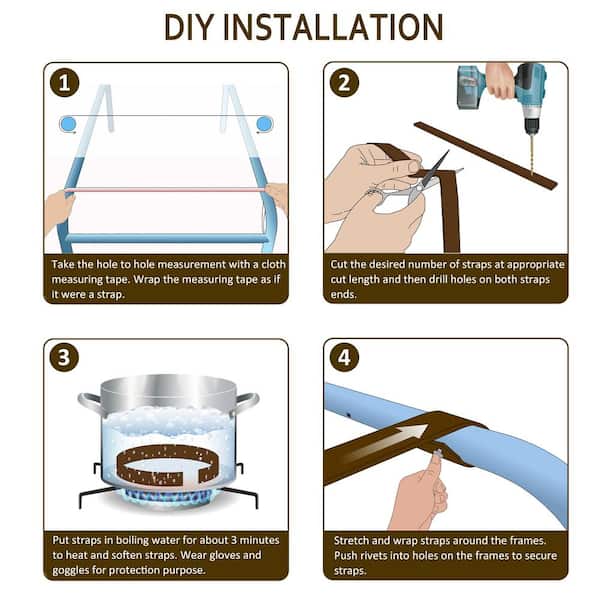 DIY INSTALLATION

1

Take the hole to hole measurement with a cloth measuring tape. Wrap the measuring tape as if it were a strap.

2

Cut the desired number of straps at appropriate cut length and then drill holes on both straps ends.

3

Put straps in boiling water for about 3 minutes to heat and soften straps. Wear gloves and goggles for protection purpose.

4

Stretch and wrap straps around the frames. Push rivets into holes on the frames to secure straps.