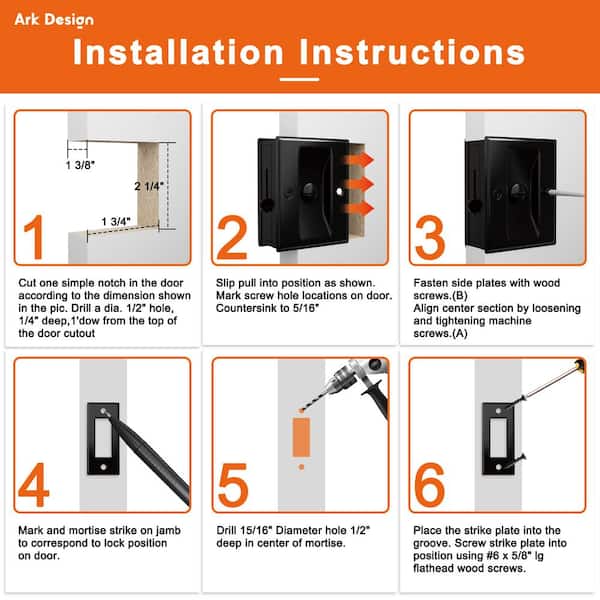 Ark Design

Installation Instructions

1 3/8"
2 1/4"
1 3/4"
1

Cut one simple notch in the door according to the dimension shown in the pic. Drill a dia. 1/2" hole, 1/4" deep,1'dow from the top of the door cutout

2

Slip pull into position as shown. Mark screw hole locations on door. Countersink to 5/16"

3

Fasten side plates with wood screws.(B)
Align center section by loosening and tightening machine screws.(A)

4

Mark and mortise strike on jamb to correspond to lock position on door.

5

Drill 15/16" Diameter hole 1/2" deep in center of mortise.

6

Place the strike plate into the groove. Screw strike plate into position using #6 x 5/8" lg flathead wood screws.