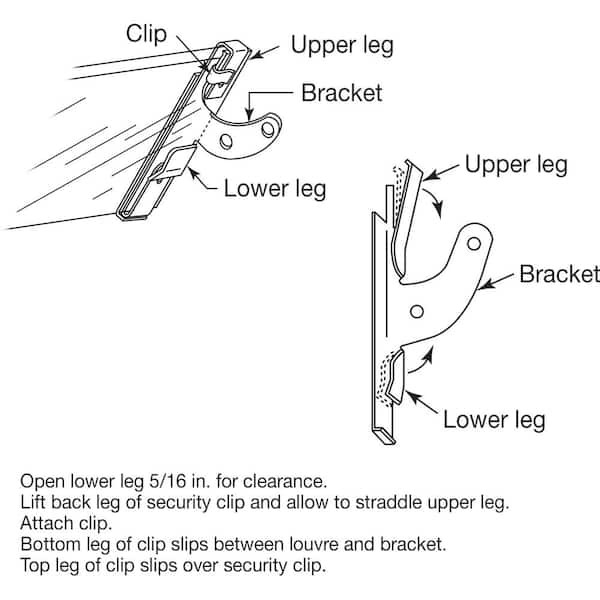 Clip
Upper leg
Bracket
Lower leg

Upper leg
Bracket
Lower leg

Open lower leg 5/16 in. for clearance.
Lift back leg of security clip and allow to straddle upper leg.
Attach clip.
Bottom leg of clip slips between louvre and bracket.
Top leg of clip slips over security clip.