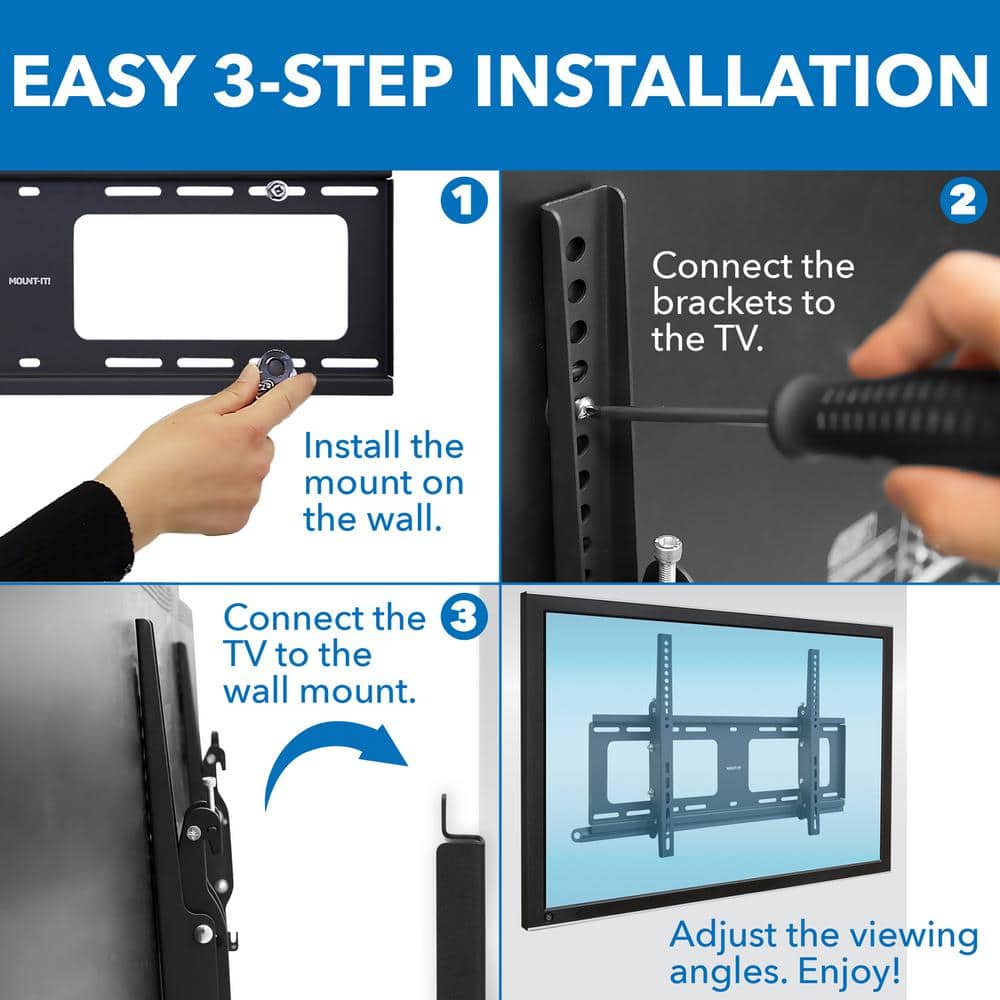 EASY 3-STEP INSTALLATION

MOUNT-IT!

1

Install the mount on the wall.

2

Connect the brackets to the TV.

Connect the TV to the wall mount.

3

MOUNT-IT!

Adjust the viewing angles. Enjoy!