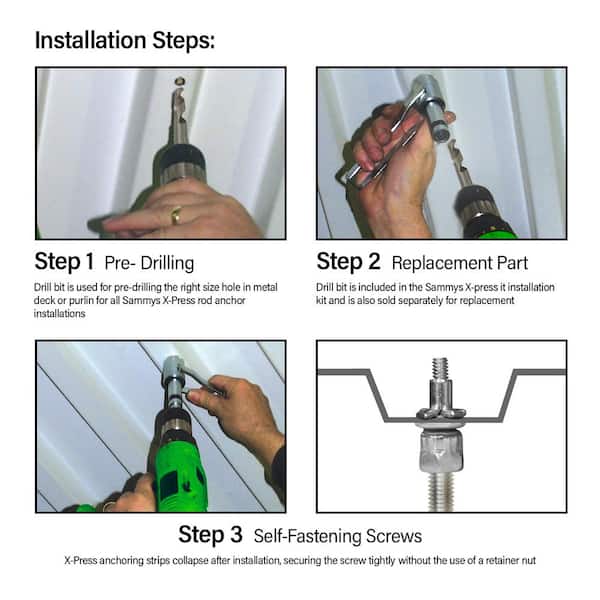 Installation Steps:

Step 1 Pre- Drilling

Drill bit is used for pre-drilling the right size hole in metal deck or purlin for all Sammys X-Press rod anchor installations

Step 2 Replacement Part

Drill bit is included in the Sammys X-press it installation kit and is also sold separately for replacement

Step 3 Self-Fastening Screws

X-Press anchoring strips collapse after installation, securing the screw tightly without the use of a retainer nut