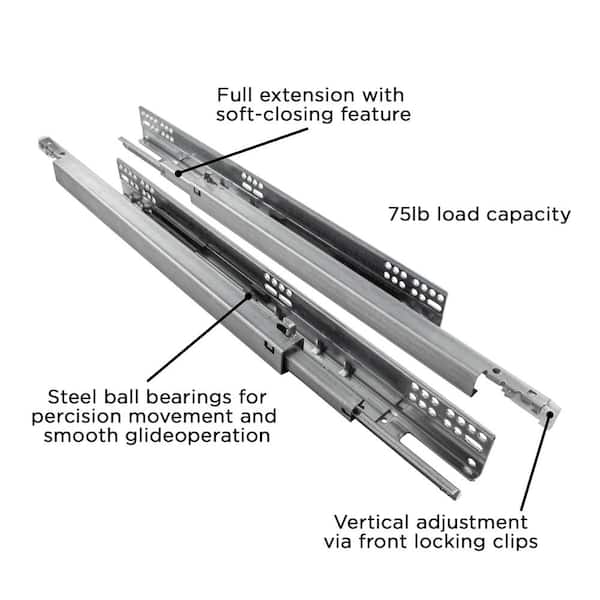 Full extension with soft-closing feature

75lb load capacity

Steel ball bearings for percision movement and smooth glideoperation

Vertical adjustment via front locking clips