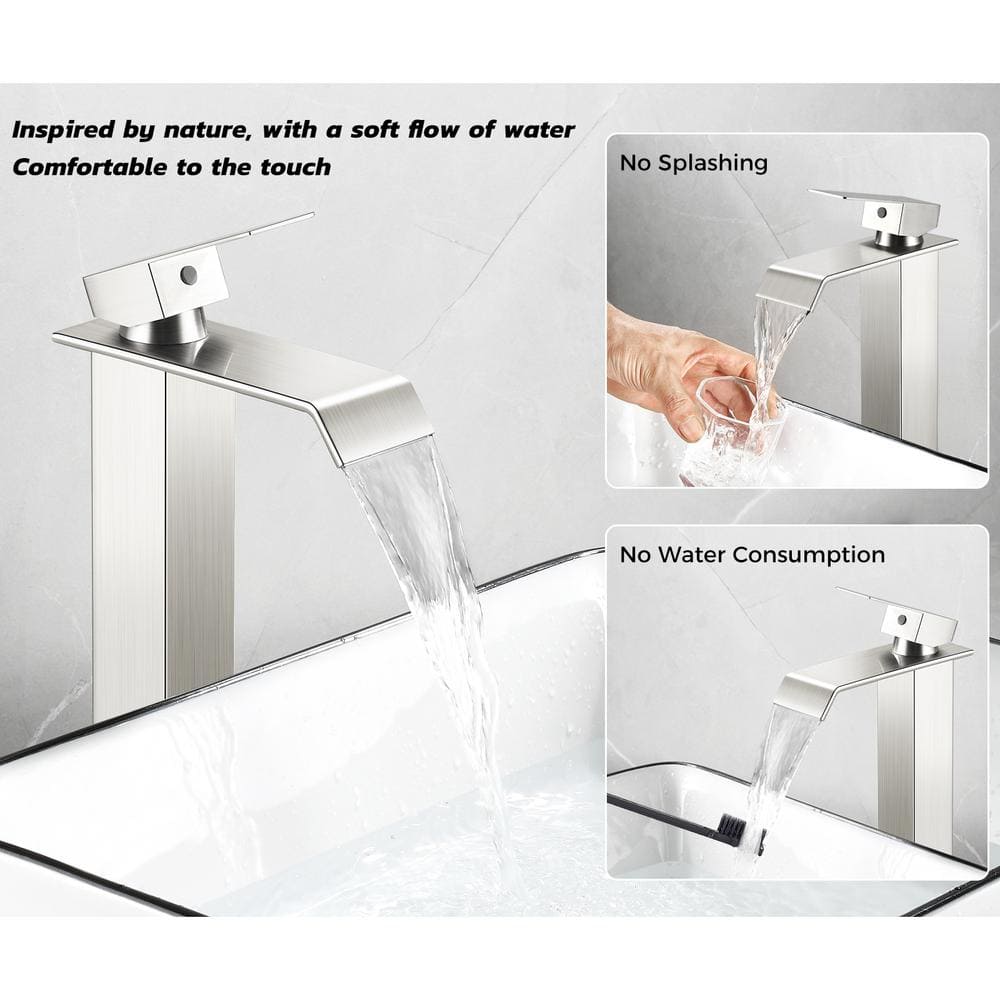 Inspired by nature, with a soft flow of water
Comfortable to the touch

No Splashing

No Water Consumption