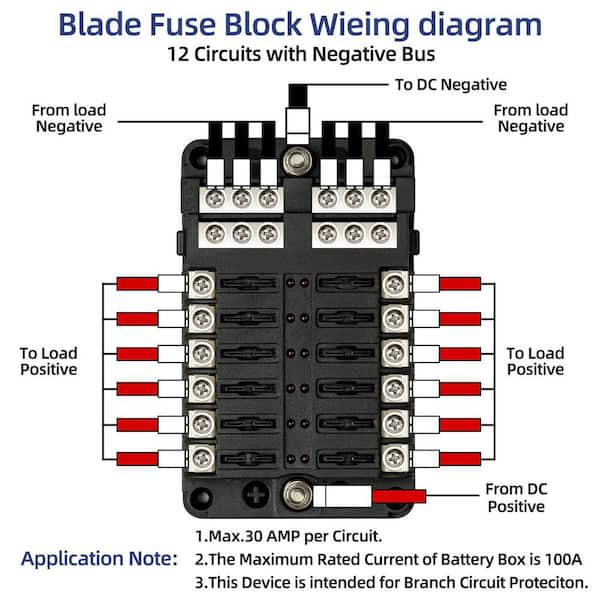 Blade Fuse Block Wieing diagram
12 Circuits with Negative Bus

To DC Negative

From load Negative

From load Negative

To Load Positive

To Load Positive

From DC Positive

Application Note:
1.Max.30 AMP per Circuit.
2.The Maximum Rated Current of Battery Box is 100A
3.This Device is intended for Branch Circuit Proteciton.