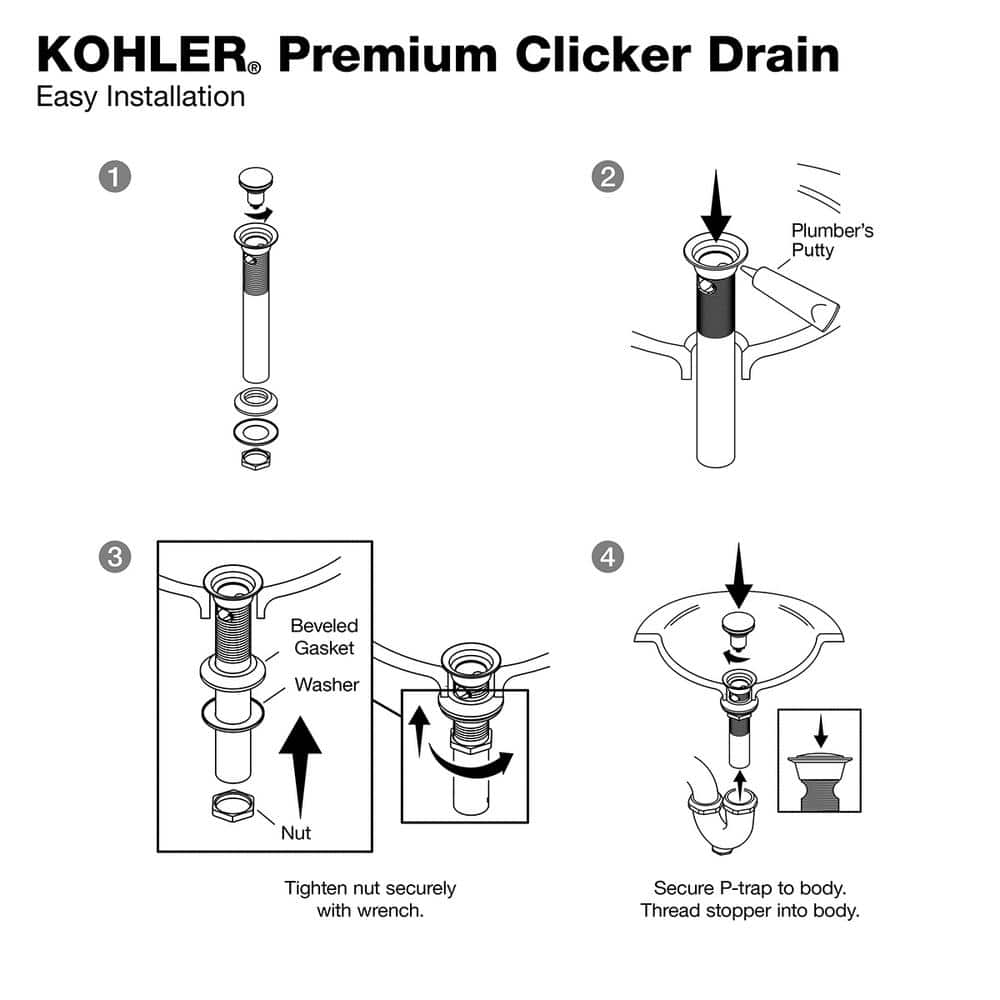 KOHLER® Premium Clicker Drain
Easy Installation

1

2

Plumber's Putty

3

Beveled Gasket

Washer

Nut

Tighten nut securely with wrench.

4

Secure P-trap to body. Thread stopper into body.