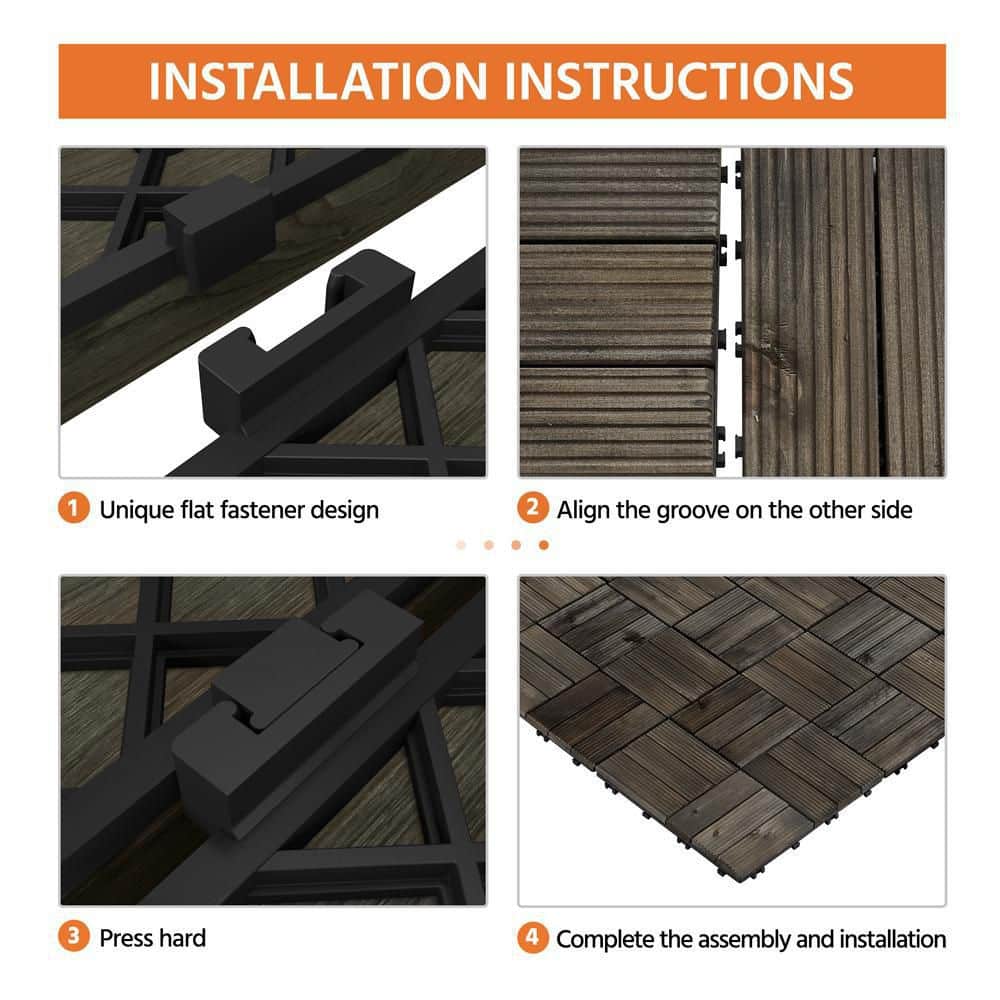 INSTALLATION INSTRUCTIONS

1 Unique flat fastener design

2 Align the groove on the other side

3 Press hard

4 Complete the assembly and installation