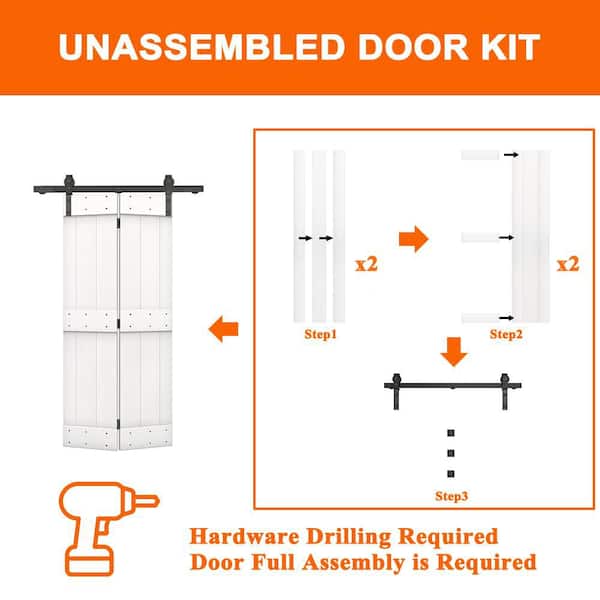 UNASSEMBLED DOOR KIT

x2

Step1

x2

Step2

Step3

Hardware Drilling Required
Door Full Assembly is Required