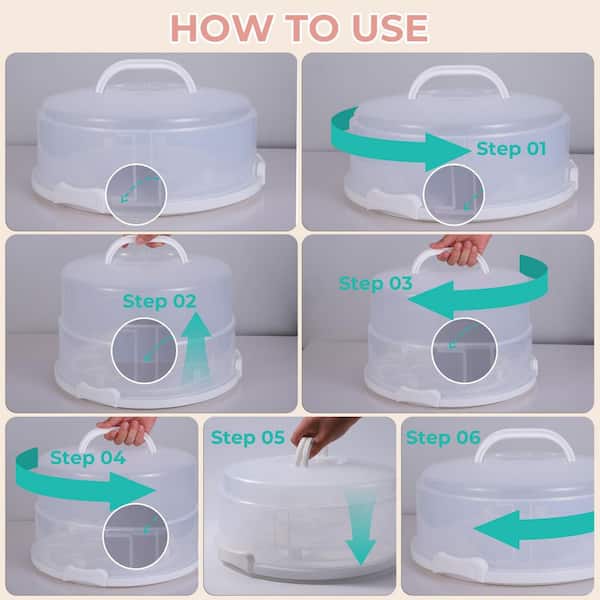 HOW TO USE

Step 01

Step 02

Step 03

Step 04

Step 05

Step 06