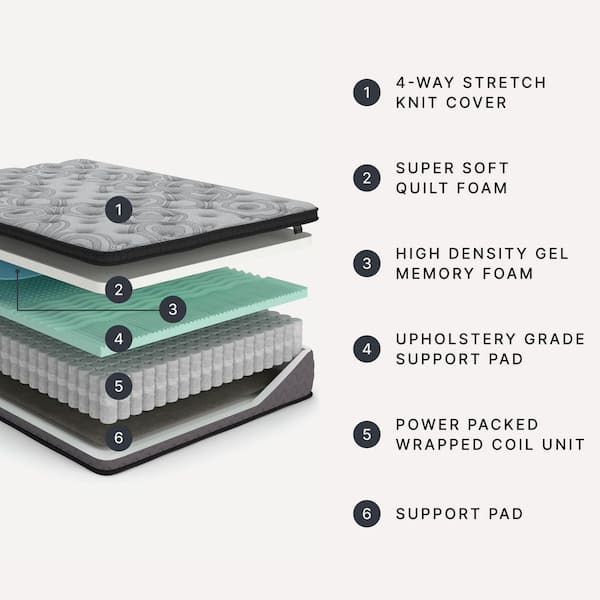 1
2
3
4
5
6

1 4-WAY STRETCH KNIT COVER

2 SUPER SOFT QUILT FOAM

3 HIGH DENSITY GEL MEMORY FOAM

4 UPHOLSTERY GRADE SUPPORT PAD

5 POWER PACKED WRAPPED COIL UNIT

6 SUPPORT PAD