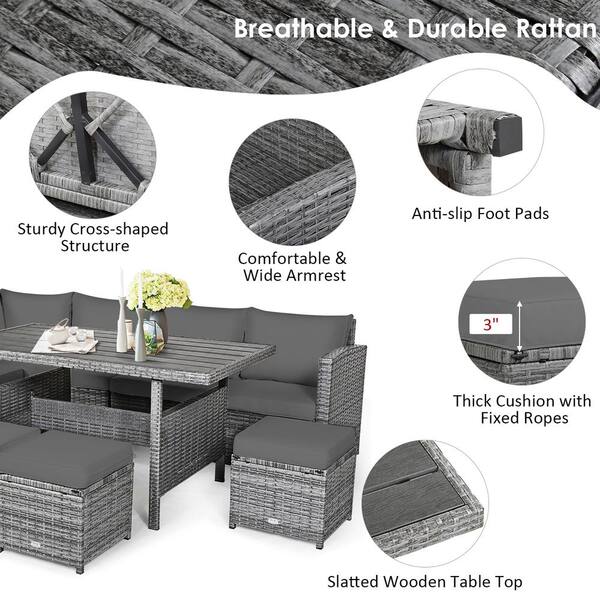 Breathable & Durable Rattan

Sturdy Cross-shaped Structure

Comfortable & Wide Armrest

Anti-slip Foot Pads

3"

Thick Cushion with Fixed Ropes

Slatted Wooden Table Top