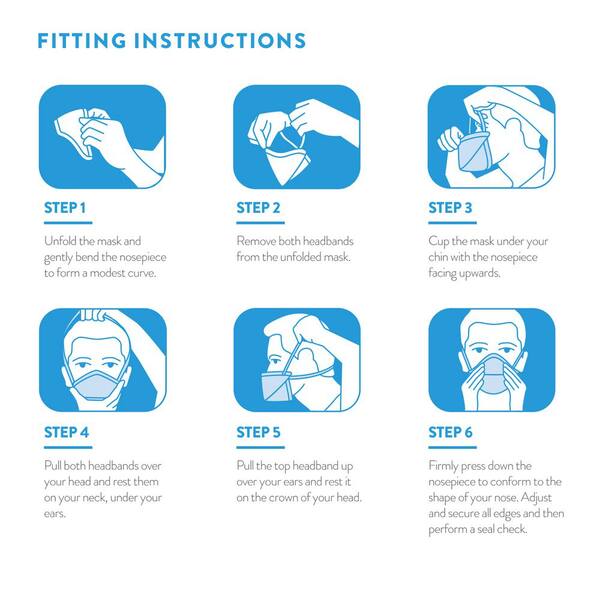 FITTING INSTRUCTIONS

STEP 1

Unfold the mask and gently bend the nosepiece to form a modest curve.

STEP 2

Remove both headbands from the unfolded mask.

STEP 3

Cup the mask under your chin with the nosepiece facing upwards.

STEP 4

Pull both headbands over your head and rest them on your neck, under your ears.

STEP 5

Pull the top headband up over your ears and rest it on the crown of your head.

STEP 6

Firmly press down the nosepiece to conform to the shape of your nose. Adjust and secure all edges and then perform a seal check.