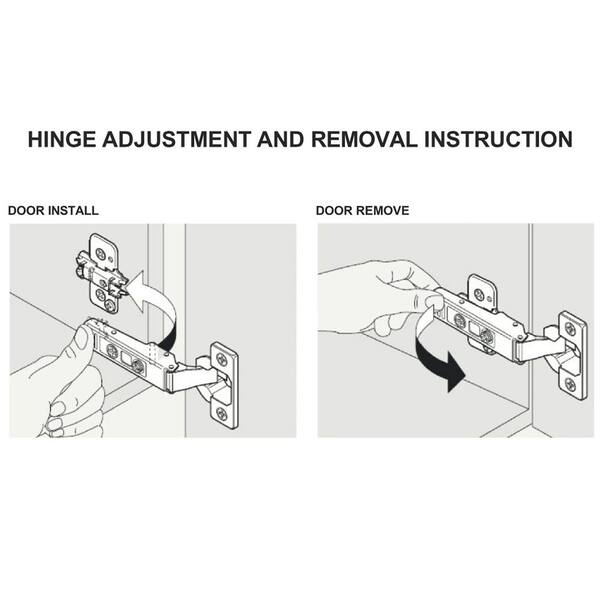 HINGE ADJUSTMENT AND REMOVAL INSTRUCTION

DOOR INSTALL

DOOR REMOVE