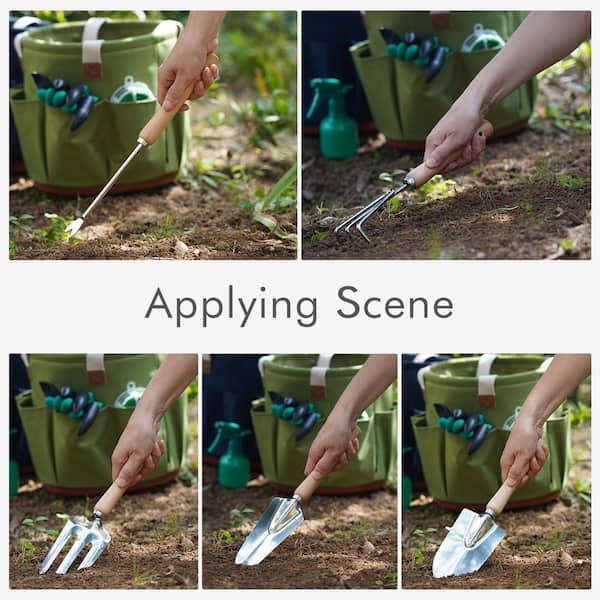 Applying Scene