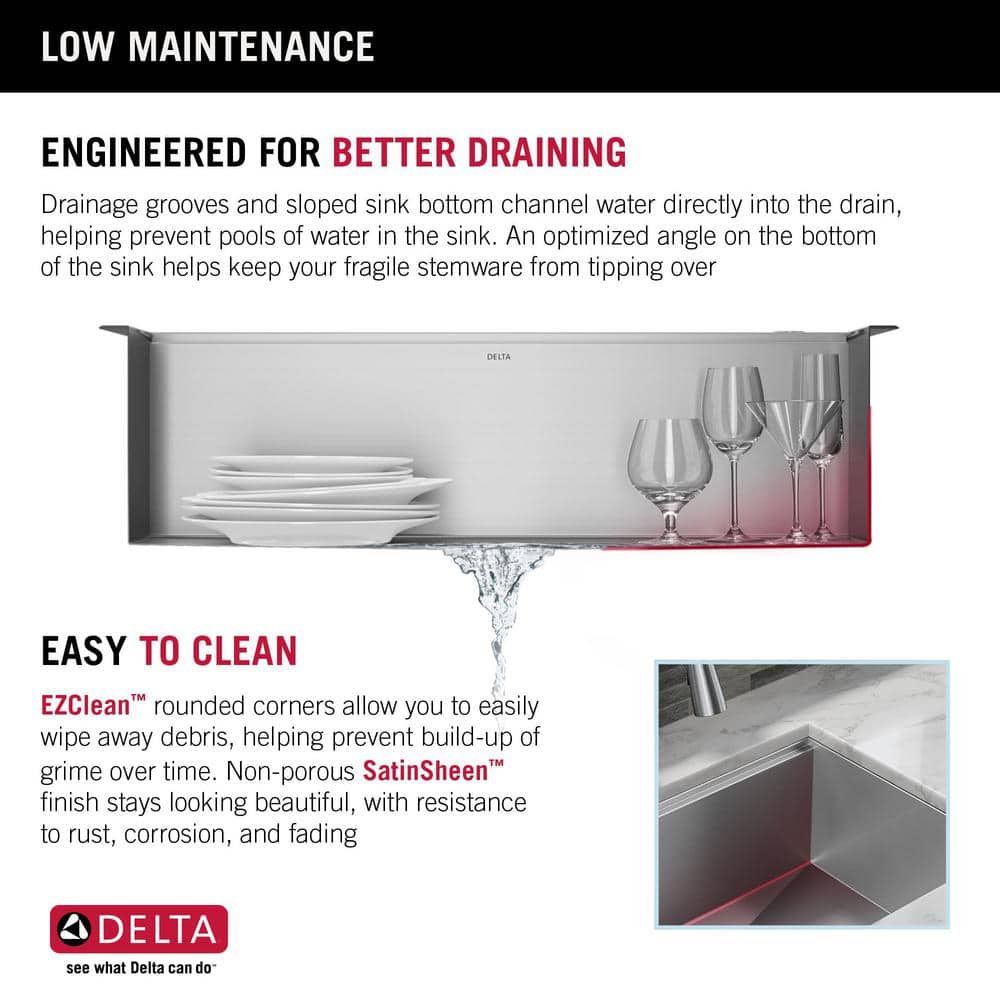 LOW MAINTENANCE

ENGINEERED FOR BETTER DRAINING

Drainage grooves and sloped sink bottom channel water directly into the drain, helping prevent pools of water in the sink. An optimized angle on the bottom of the sink helps keep your fragile stemware from tipping over

DELTA

EASY TO CLEAN

EZClean™ rounded corners allow you to easily wipe away debris, helping prevent build-up of grime over time. Non-porous SatinSheen™ finish stays looking beautiful, with resistance to rust, corrosion, and fading

DELTA

see what Delta can do™