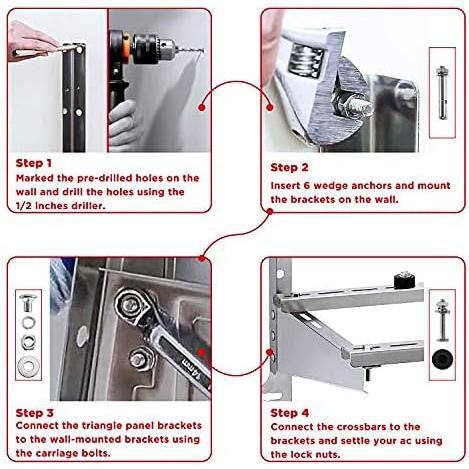 Step 1
Marked the pre-drilled holes on the wall and drill the holes using the 1/2 inches driller.

Step 2
Insert 6 wedge anchors and mount the brackets on the wall.

14mm

Step 3
Connect the triangle panel brackets to the wall-mounted brackets using the carriage bolts.

Step 4
Connect the crossbars to the brackets and settle your ac using the lock nuts.