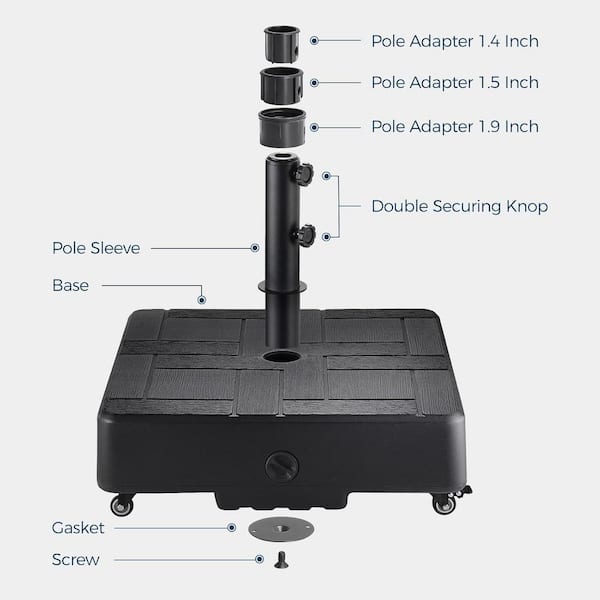 Pole Adapter 1.4 Inch

Pole Adapter 1.5 Inch

Pole Adapter 1.9 Inch

Double Securing Knop

Pole Sleeve

Base

Gasket

Screw