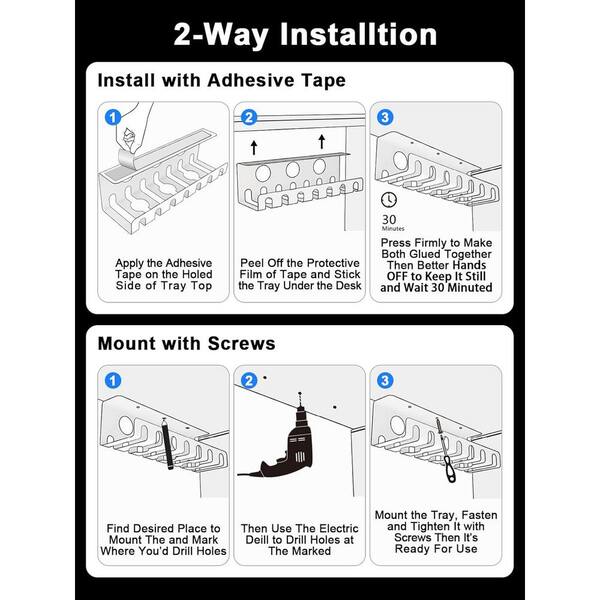 2-Way Installtion

Install with Adhesive Tape

1

Apply the Adhesive Tape on the Holed Side of Tray Top

2

Peel Off the Protective Film of Tape and Stick the Tray Under the Desk

3

30
Minutes

Press Firmly to Make Both Glued Together Then Better Hands OFF to Keep It Still and Wait 30 Minuted

Mount with Screws

1

Find Desired Place to Mount The and Mark Where You'd Drill Holes

2

Then Use The Electric Deill to Drill Holes at The Marked

3

Mount the Tray, Fasten and Tighten It with Screws Then It's Ready For Use