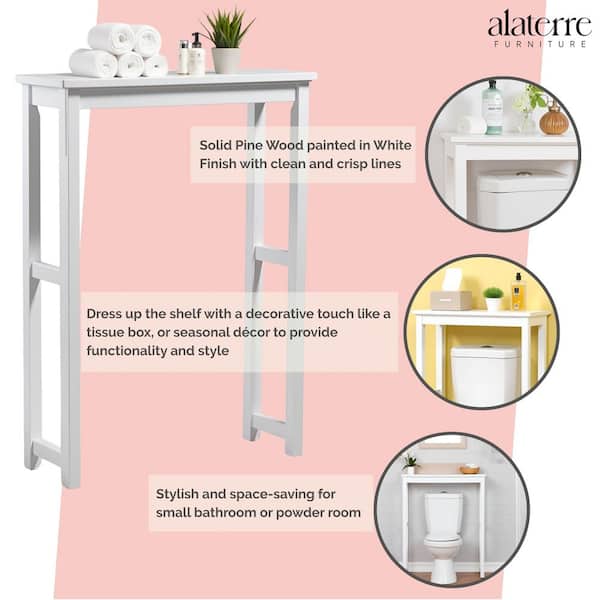 alaterre
FURNITURE

Solid Pine Wood painted in White Finish with clean and crisp lines

Dress up the shelf with a decorative touch like a tissue box, or seasonal décor to provide functionality and style

Stylish and space-saving for small bathroom or powder room