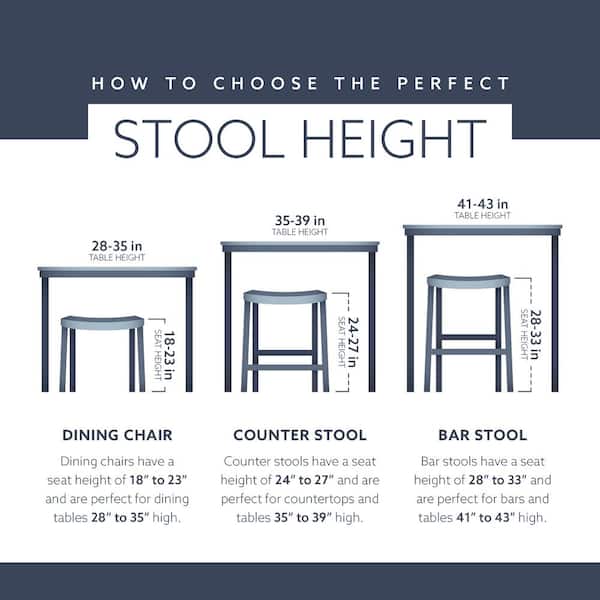 HOW TO CHOOSE THE PERFECT

STOOL HEIGHT

28-35 in
TABLE HEIGHT

18-23 in
SEAT HEIGHT

35-39 in
TABLE HEIGHT

24-27 in
SEAT HEIGHT

41-43 in
TABLE HEIGHT

28-33 in
SEAT HEIGHT

DINING CHAIR

Dining chairs have a seat height of 18" to 23" and are perfect for dining tables 28" to 35" high.

COUNTER STOOL

Counter stools have a seat height of 24" to 27" and are perfect for countertops and tables 35" to 39" high.

BAR STOOL

Bar stools have a seat height of 28" to 33" and are perfect for bars and tables 41" to 43" high.