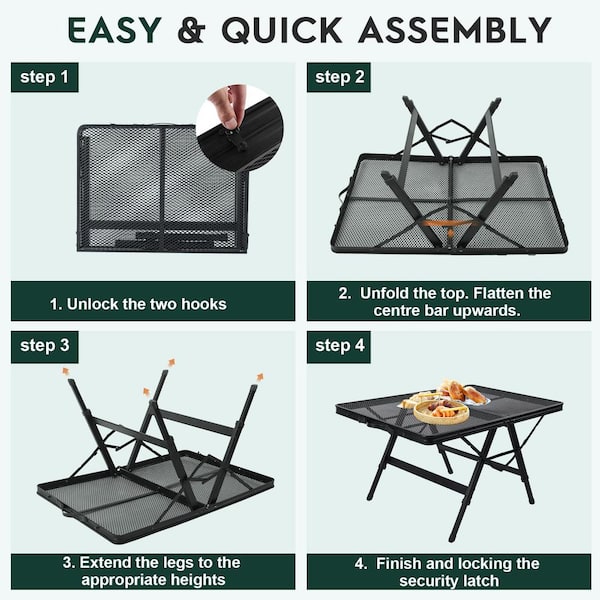 EASY & QUICK ASSEMBLY

step 1

1. Unlock the two hooks

step 2

2. Unfold the top. Flatten the centre bar upwards.

step 3

3. Extend the legs to the appropriate heights

step 4

4. Finish and locking the security latch