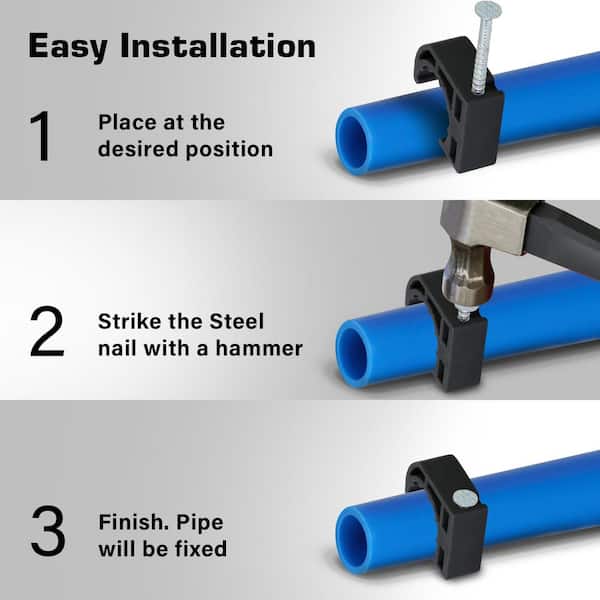 Easy Installation

1 Place at the desired position

2 Strike the Steel nail with a hammer

3 Finish. Pipe will be fixed