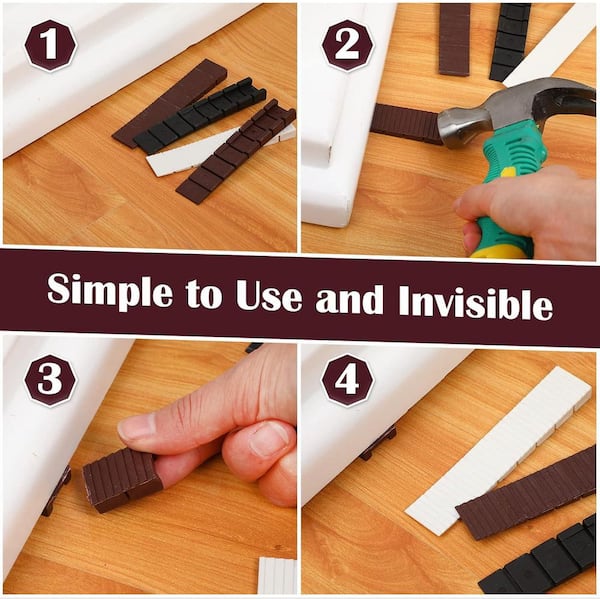 1

2

Simple to Use and Invisible

3

4