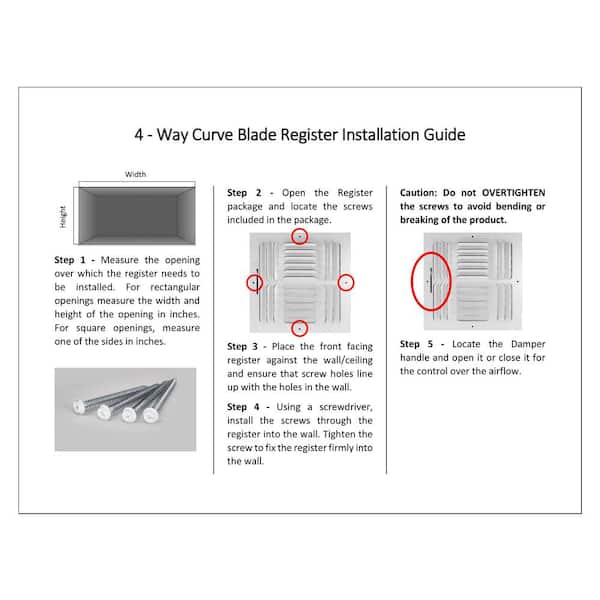 4 - Way Curve Blade Register Installation Guide

Width

Height

Step 1 - Measure the opening over which the register needs to be installed. For rectangular openings measure the width and height of the opening in inches. For square openings, measure one of the sides in inches.

Step 2 - Open the Register package and locate the screws included in the package.

Step 3 - Place the front facing register against the wall/ceiling and ensure that screw holes line up with the holes in the wall.

Step 4 - Using a screwdriver, install the screws through the register into the wall. Tighten the screw to fix the register firmly into the wall.

Caution: Do not OVERTIGHTEN the screws to avoid bending or breaking of the product.

Step 5 - Locate the Damper handle and open it or close it for the control over the airflow.