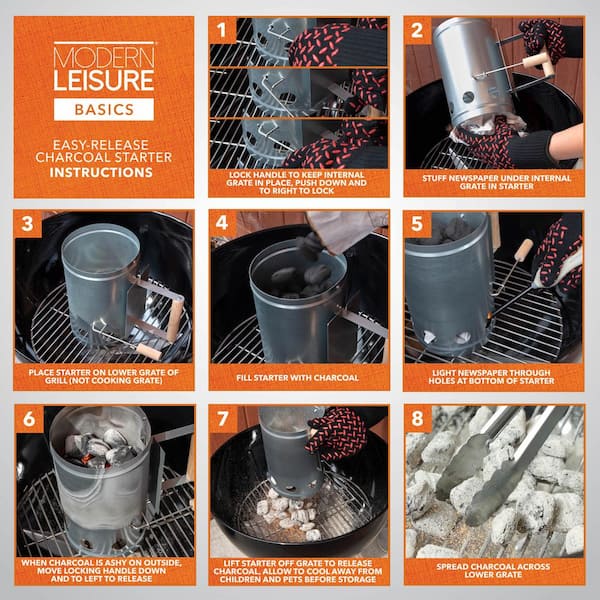 MODERN LEISURE
BASICS

EASY-RELEASE CHARCOAL STARTER
INSTRUCTIONS

1
LOCK HANDLE TO KEEP INTERNAL GRATE IN PLACE, PUSH DOWN AND TO RIGHT TO LOCK

2
STUFF NEWSPAPER UNDER INTERNAL GRATE IN STARTER

3
PLACE STARTER ON LOWER GRATE OF GRILL (NOT COOKING GRATE)

4
FILL STARTER WITH CHARCOAL

5
LIGHT NEWSPAPER THROUGH HOLES AT BOTTOM OF STARTER

6
WHEN CHARCOAL IS ASHY ON OUTSIDE, MOVE LOCKING HANDLE DOWN AND TO LEFT TO RELEASE

7
LIFT STARTER OFF GRATE TO RELEASE CHARCOAL, ALLOW TO COOL AWAY FROM CHILDREN AND PETS BEFORE STORAGE

8
SPREAD CHARCOAL ACROSS LOWER GRATE