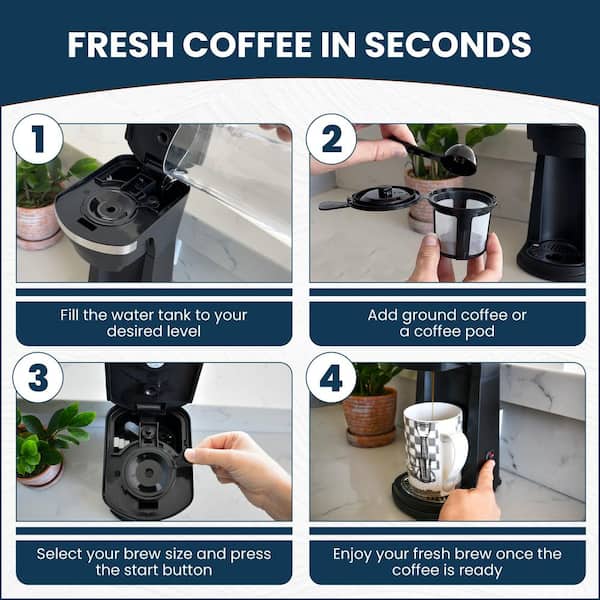 FRESH COFFEE IN SECONDS

1

Fill the water tank to your desired level

2

Add ground coffee or a coffee pod

3

Select your brew size and press the start button

4

Enjoy your fresh brew once the coffee is ready