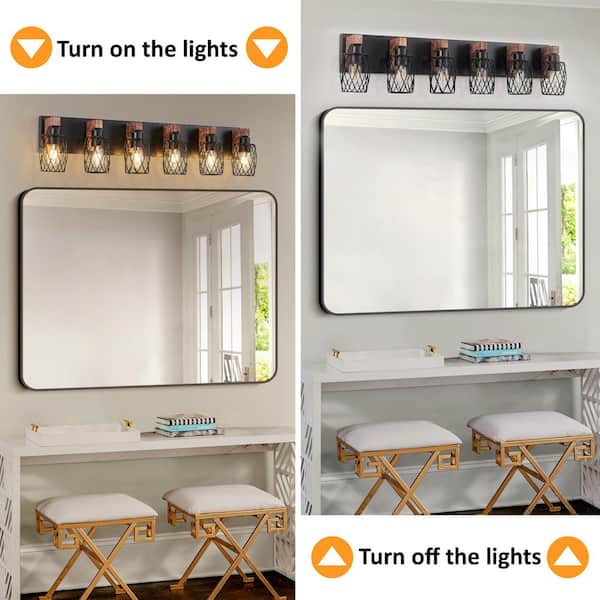 Turn on the lights

Turn off the lights