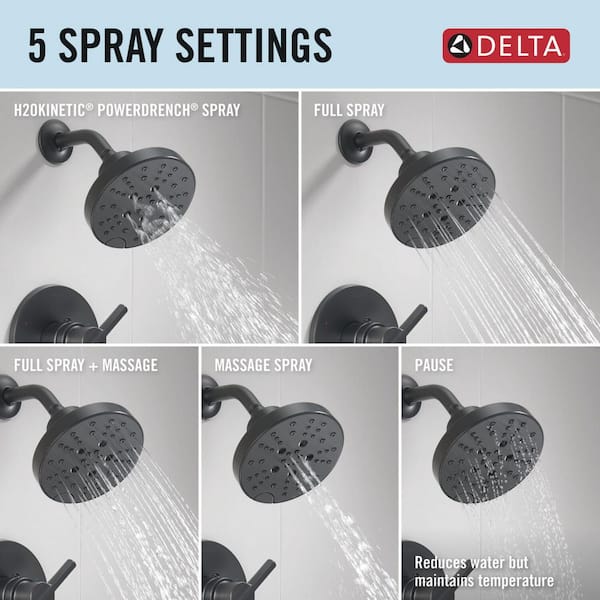 5 SPRAY SETTINGS

DELTA

H2OKINETIC® POWERDRENCH® SPRAY

FULL SPRAY

FULL SPRAY + MASSAGE

MASSAGE SPRAY

PAUSE

Reduces water but maintains temperature